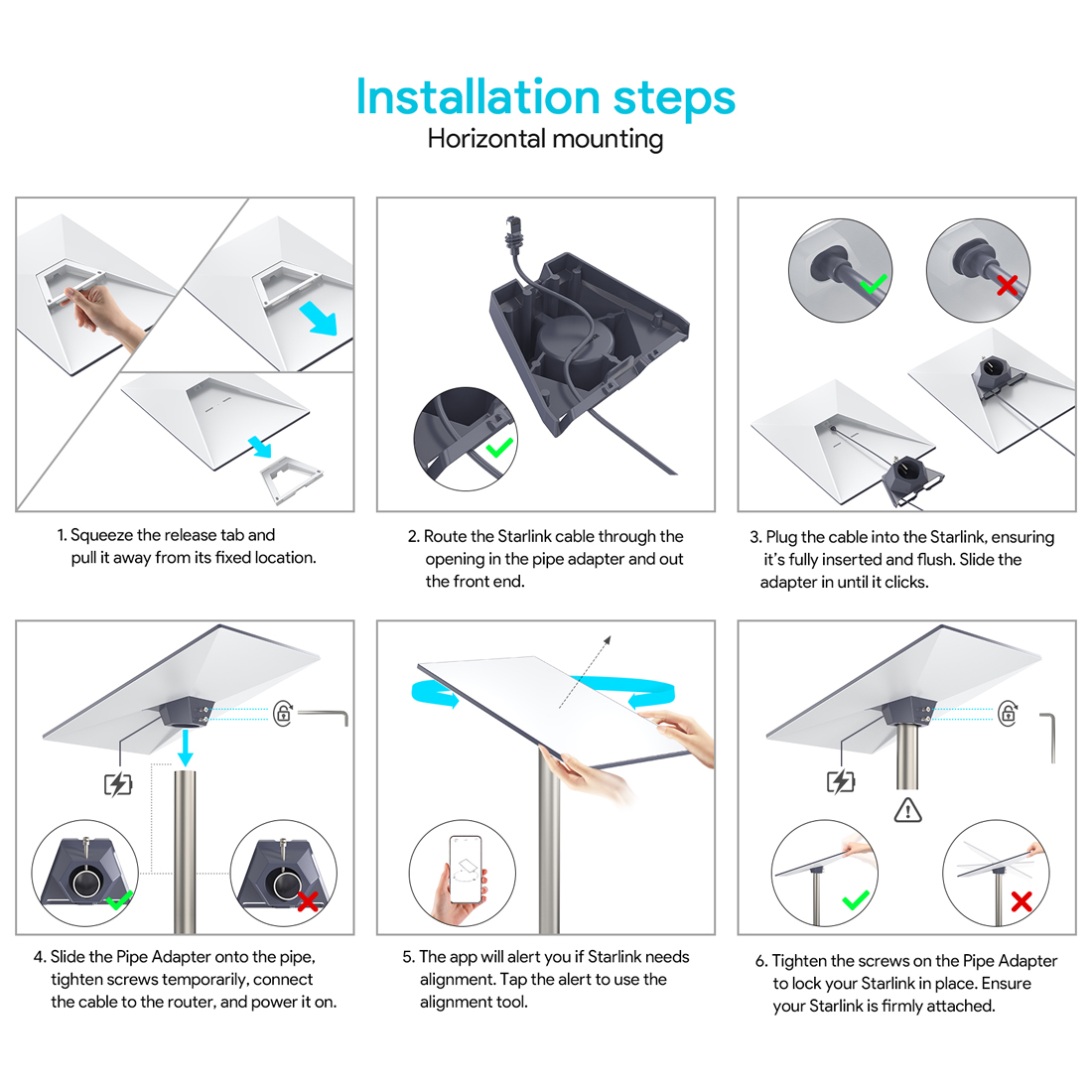 Installation steps
Horizontal mounting

1. Squeeze the release tab and pull it away from its fixed location.

2. Route the Starlink cable through the opening in the pipe adapter and out the front end.

3. Plug the cable into the Starlink, ensuring it's fully inserted and flush. Slide the adapter in until it clicks.

4. Slide the Pipe Adapter onto the pipe, tighten screws temporarily, connect the cable to the router, and power it on.

5. The app will alert you if Starlink needs alignment. Tap the alert to use the alignment tool.

6. Tighten the screws on the Pipe Adapter to lock your Starlink in place. Ensure your Starlink is firmly attached.