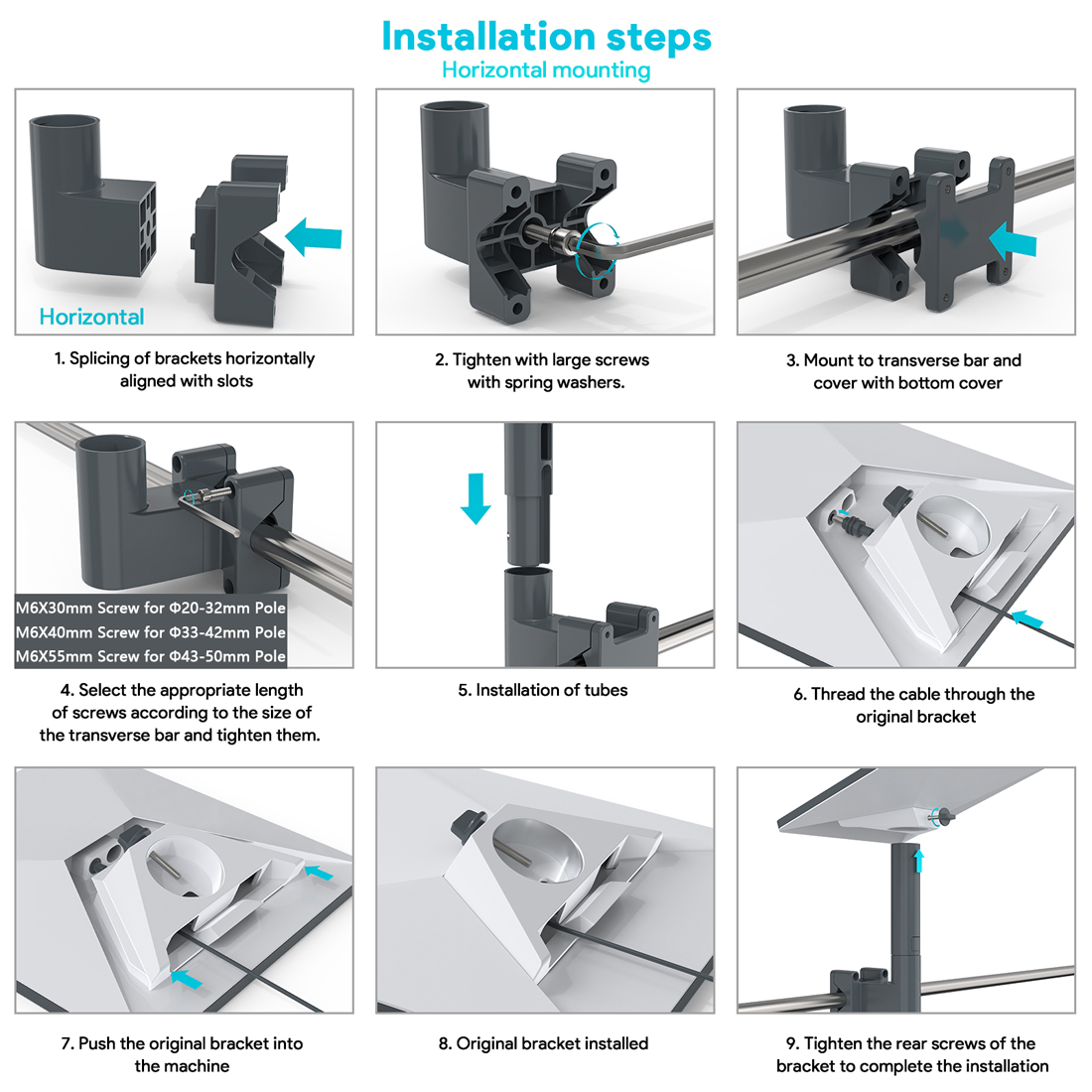 Installation steps
Horizontal mounting

Horizontal

1. Splicing of brackets horizontally aligned with slots

2. Tighten with large screws with spring washers.

3. Mount to transverse bar and cover with bottom cover

M6X30mm Screw for Φ20-32mm Pole
M6X40mm Screw for Φ33-42mm Pole
M6X55mm Screw for Φ43-50mm Pole

4. Select the appropriate length of screws according to the size of the transverse bar and tighten them.

5. Installation of tubes

6. Thread the cable through the original bracket

7. Push the original bracket into the machine

8. Original bracket installed

9. Tighten the rear screws of the bracket to complete the installation