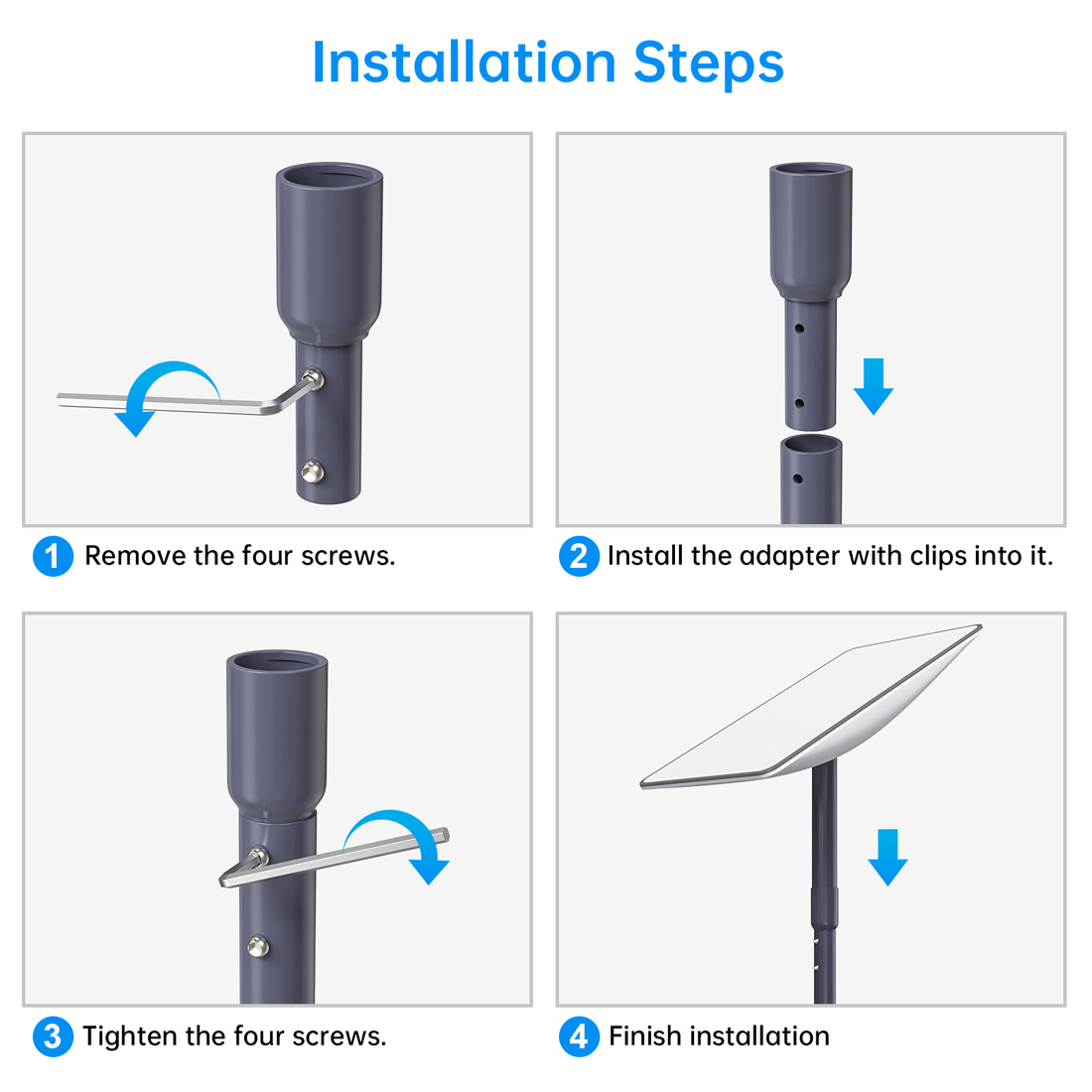 Installation Steps

1 Remove the four screws.

2 Install the adapter with clips into it.

3 Tighten the four screws.

4 Finish installation