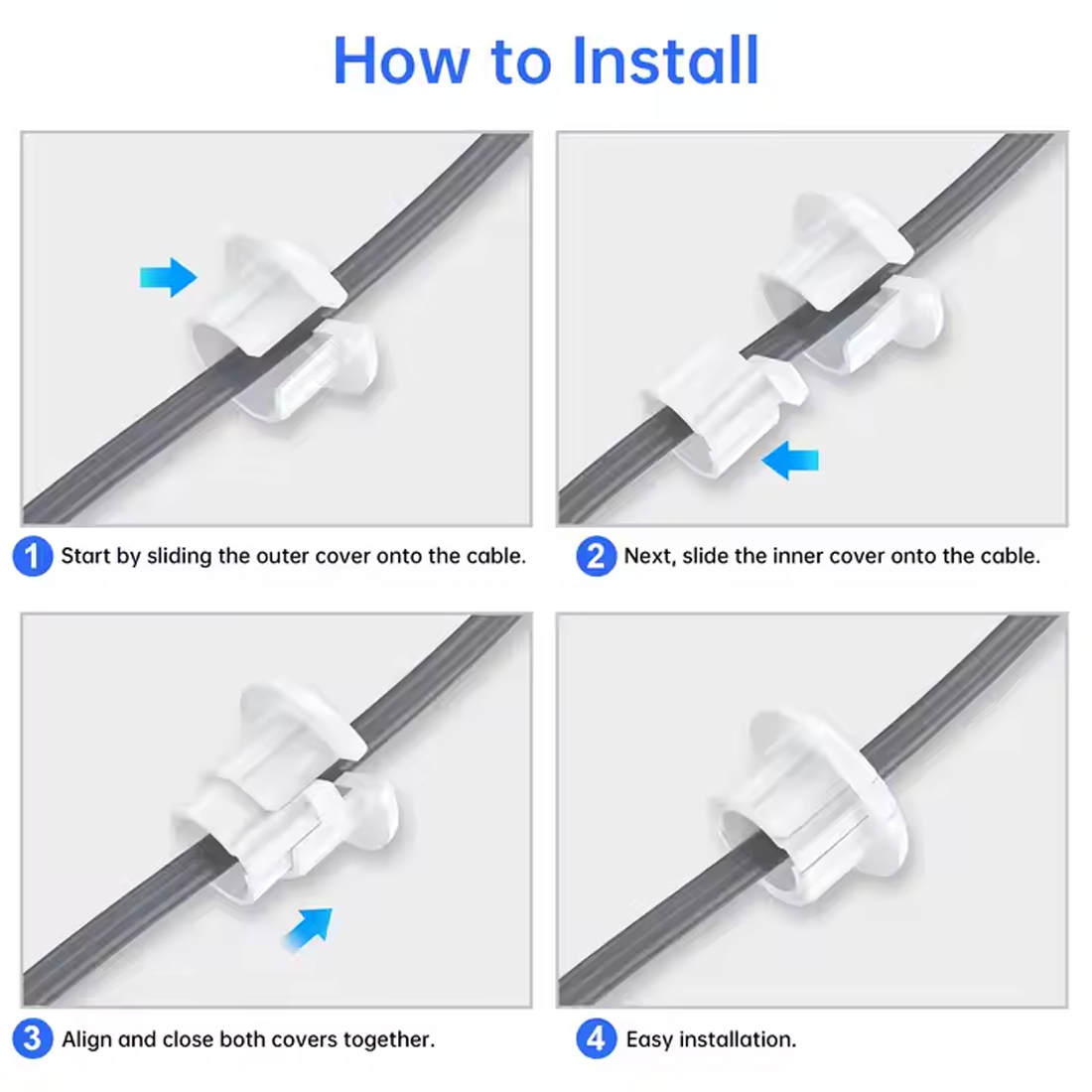 How to Install

1 Start by sliding the outer cover onto the cable.

2 Next, slide the inner cover onto the cable.

3 Align and close both covers together.

4 Easy installation.