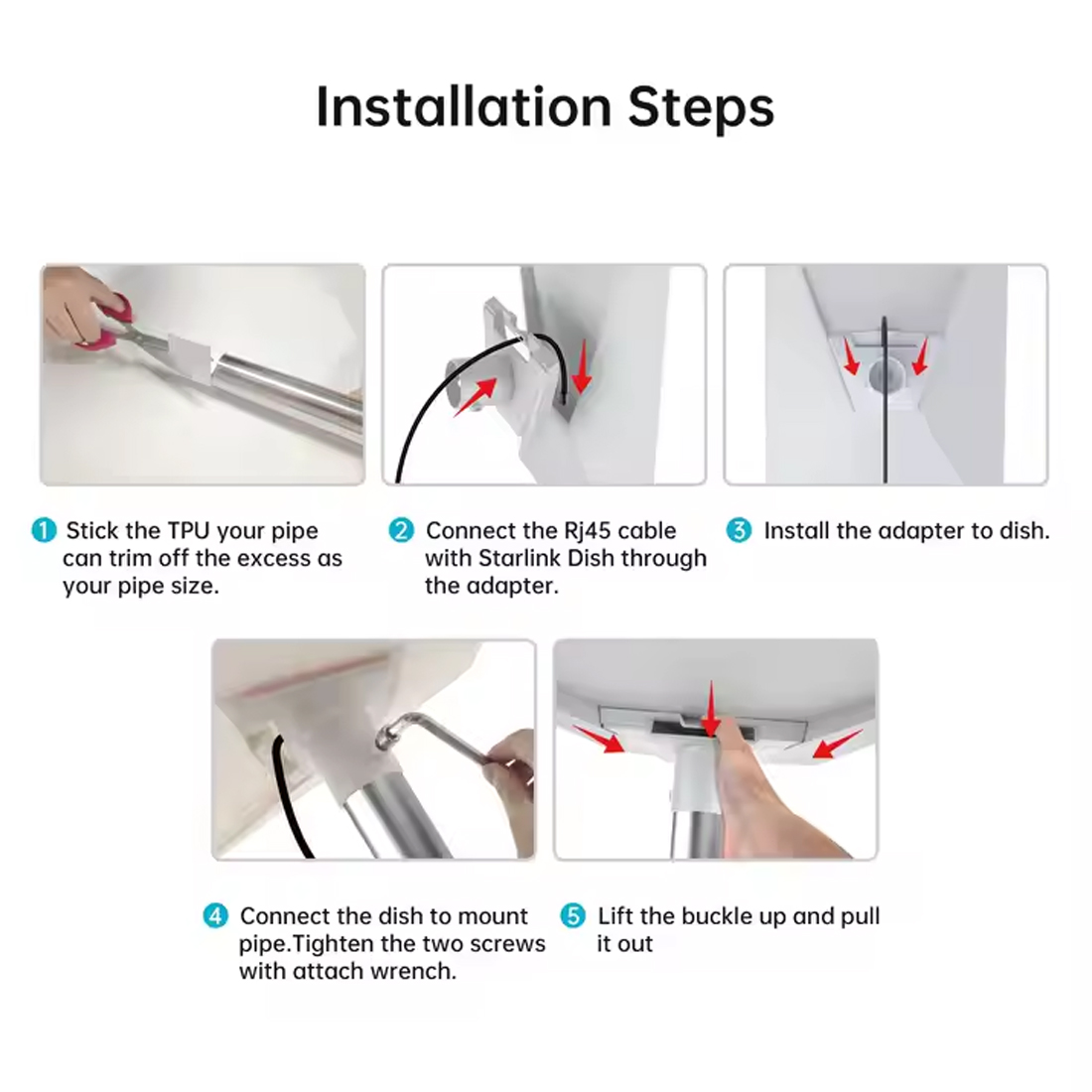 Installation Steps

1 Stick the TPU your pipe can trim off the excess as your pipe size.

2 Connect the Rj45 cable with Starlink Dish through the adapter.

3 Install the adapter to dish.

4 Connect the dish to mount pipe.Tighten the two screws with attach wrench.

5 Lift the buckle up and pull it out