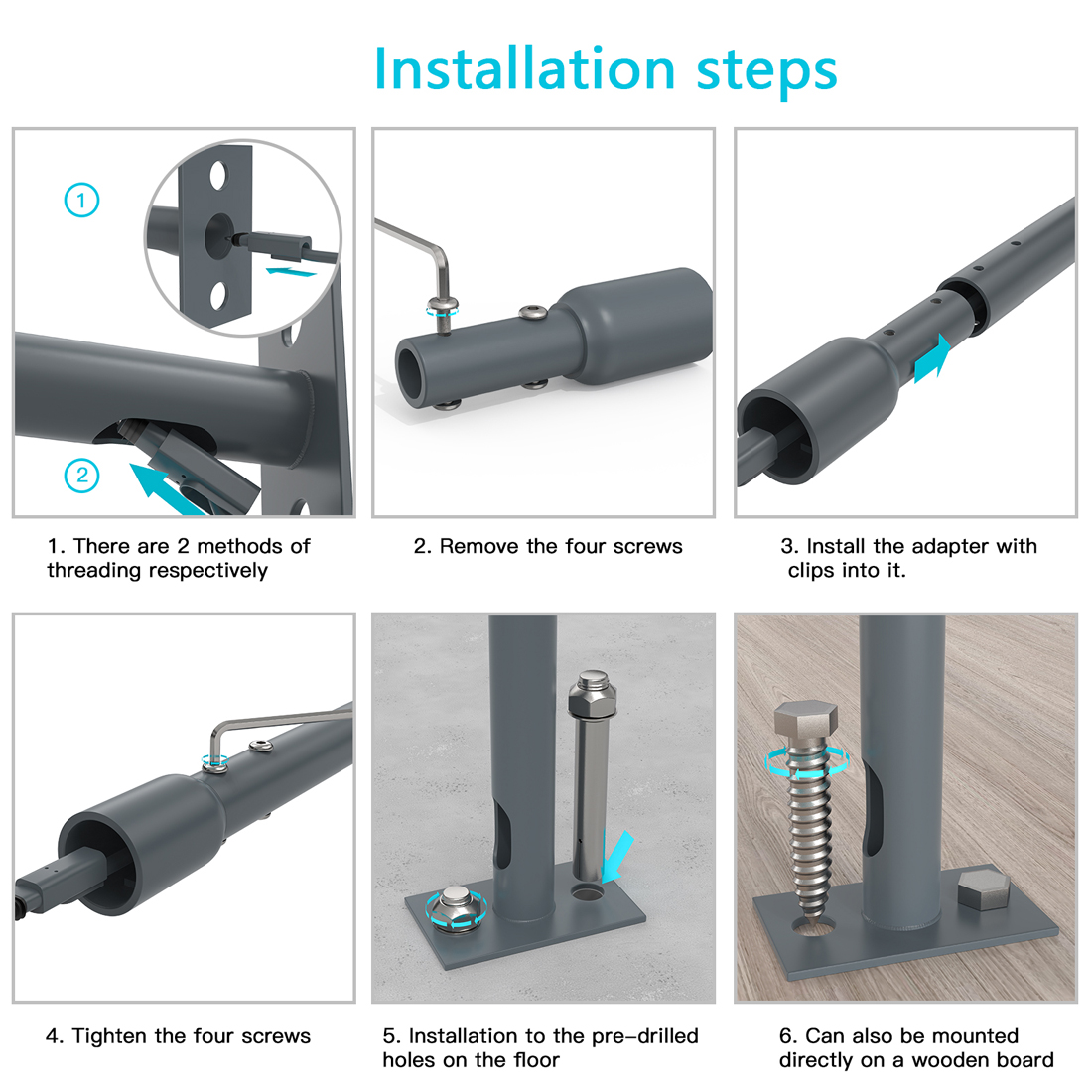 Installation steps

1

2

1. There are 2 methods of threading respectively

2. Remove the four screws

3. Install the adapter with clips into it.

4. Tighten the four screws

5. Installation to the pre-drilled holes on the floor

6. Can also be mounted directly on a wooden board