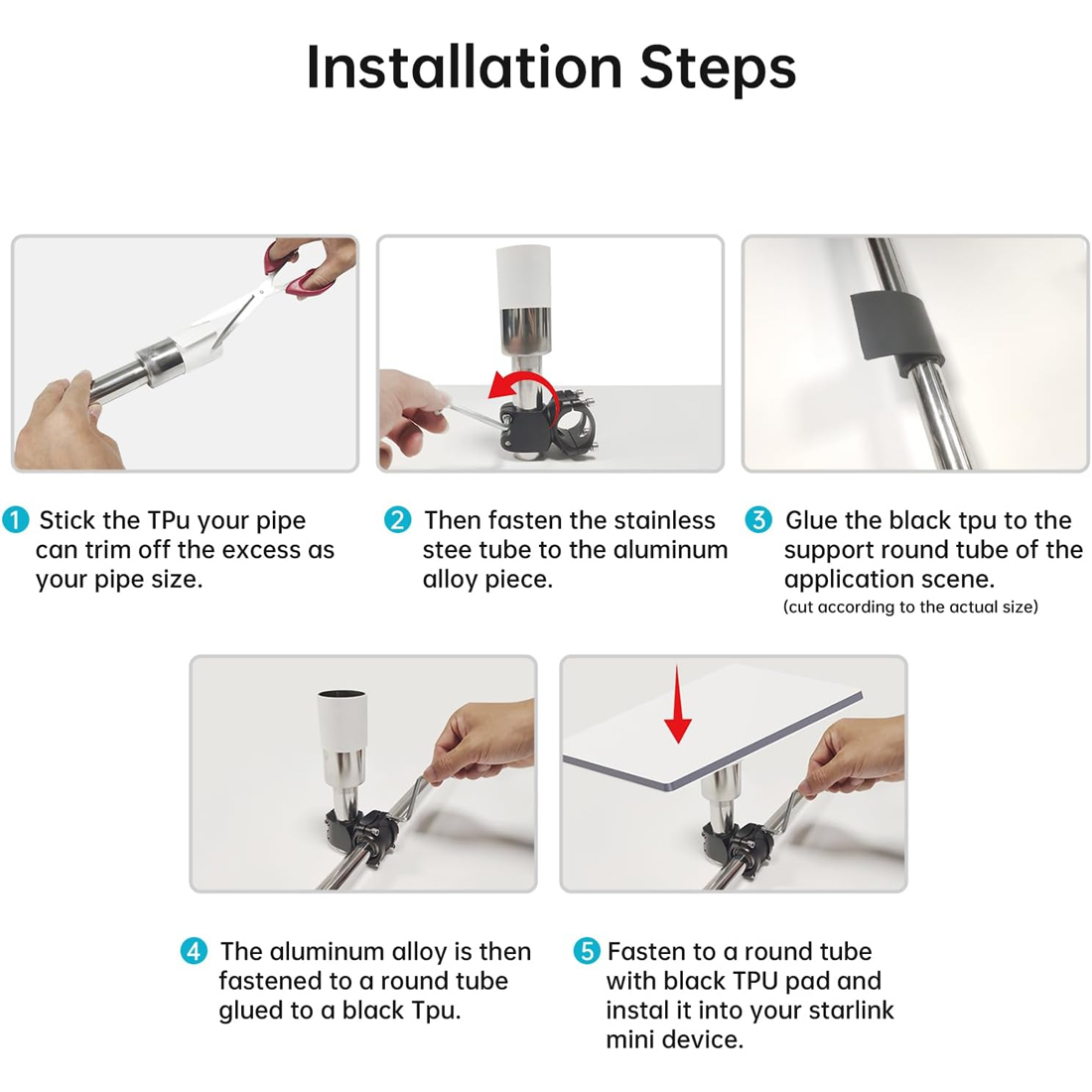 Installation Steps

1 Stick the TPu your pipe can trim off the excess as your pipe size.

2 Then fasten the stainless stee tube to the aluminum alloy piece.

3 Glue the black tpu to the support round tube of the application scene.
(cut according to the actual size)

4 The aluminum alloy is then fastened to a round tube glued to a black Tpu.

5 Fasten to a round tube with black TPU pad and instal it into your starlink mini device.