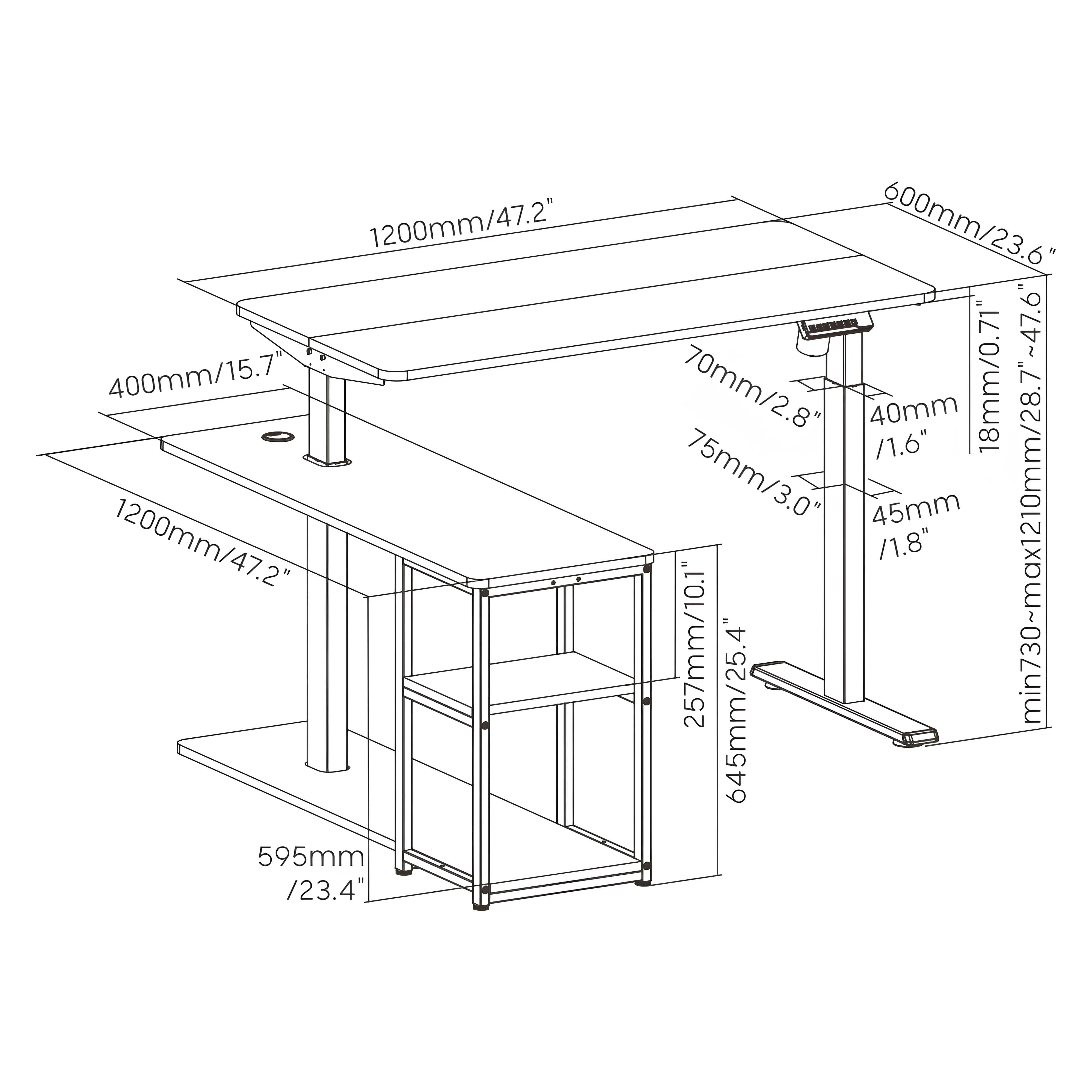 1200mm/47.2"

600mm/23.6"

400mm/15.7"

70mm/2.8"

40mm /1.6"

18mm/0.71"

min730~max1210mm/28.7"~47.6"

75mm/3.0"

45mm /1.8"

1200mm/47.2"

257mm/10.1"

645mm/25.4"

595mm /23.4"