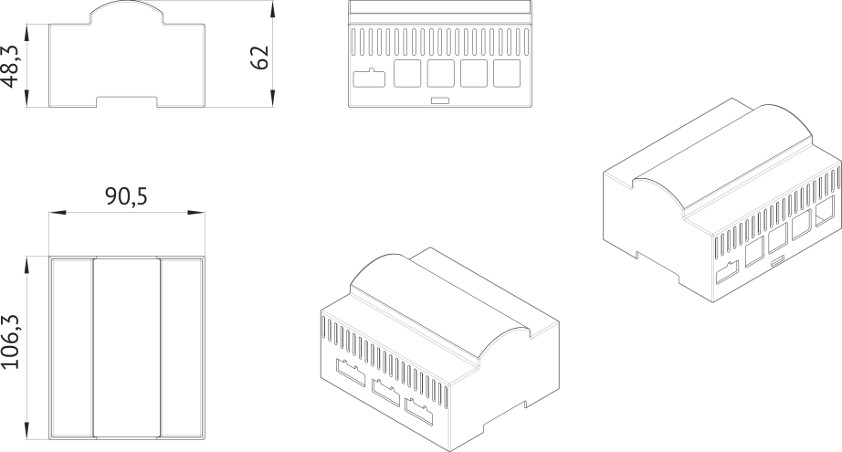 48,3

62

90,5

106,3