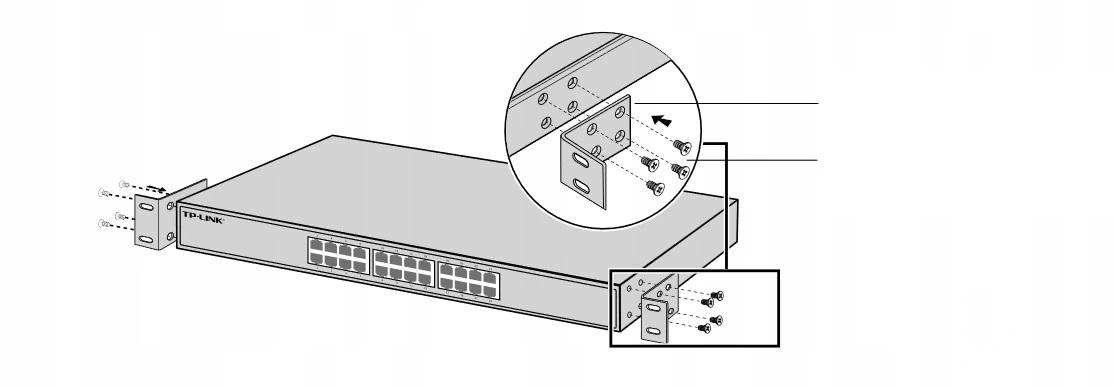 TP-LINK