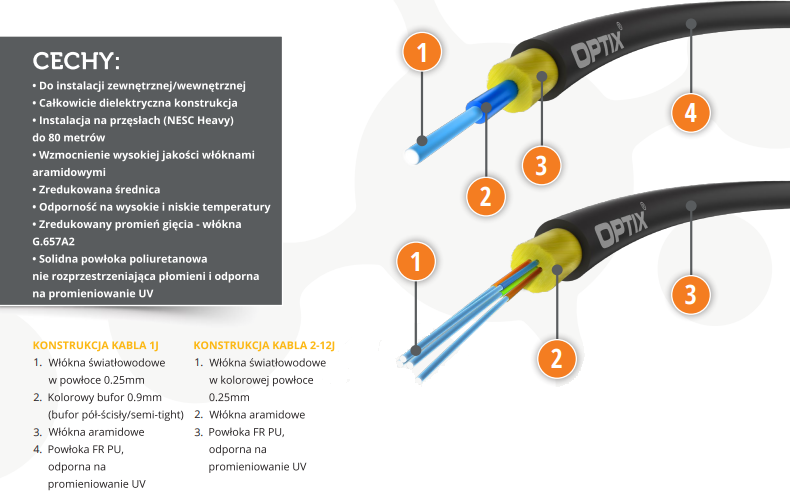 CECHY:
• Do instalacji zewnętrznej/wewnętrznej
• Całkowicie dielektryczna konstrukcja
• Instalacja na przęsłach (NESC Heavy) do 80 metrów
• Wzmocnienie wysokiej jakości włóknami aramidowymi
• Zredukowana średnica
• Odporność na wysokie i niskie temperatury
• Zredukowany promień gięcia - włókna G.657A2
• Solidna powłoka poliuretanowa nie rozprzestrzeniająca płomieni i odporna na promieniowanie UV

KONSTRUKCJA KABLA 1J
1. Włókna światłowodowe w powłoce 0.25mm
2. Kolorowy bufor 0.9mm (bufor pół-ścisły/semi-tight)
3. Włókna aramidowe
4. Powłoka FR PU, odporna na promieniowanie UV

KONSTRUKCJA KABLA 2-12J
1. Włókna światłowodowe w kolorowej powłoce 0.25mm
2. Włókna aramidowe
3. Powłoka FR PU, odporna na promieniowanie UV

1
2
3
4
OPTIX

1
2
3
OPTIX