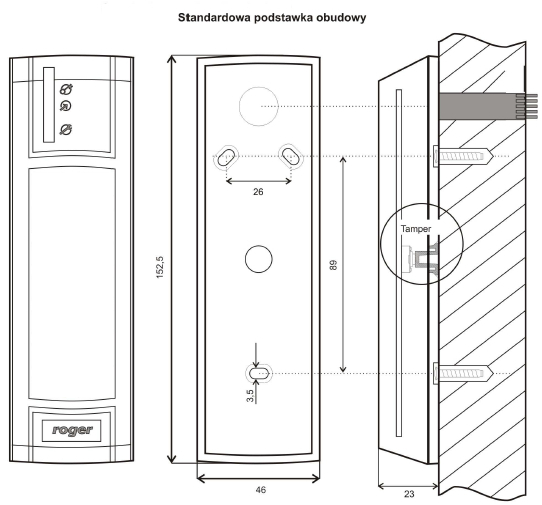 Standardowa podstawka obudowy

roger

152,5

26

89

3,5

46

Tamper

23