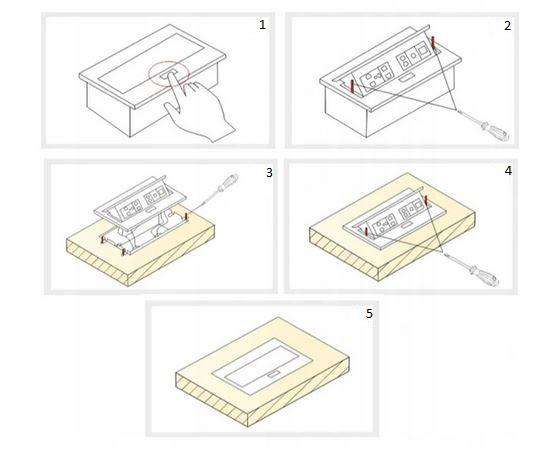 1

2

3

4

5