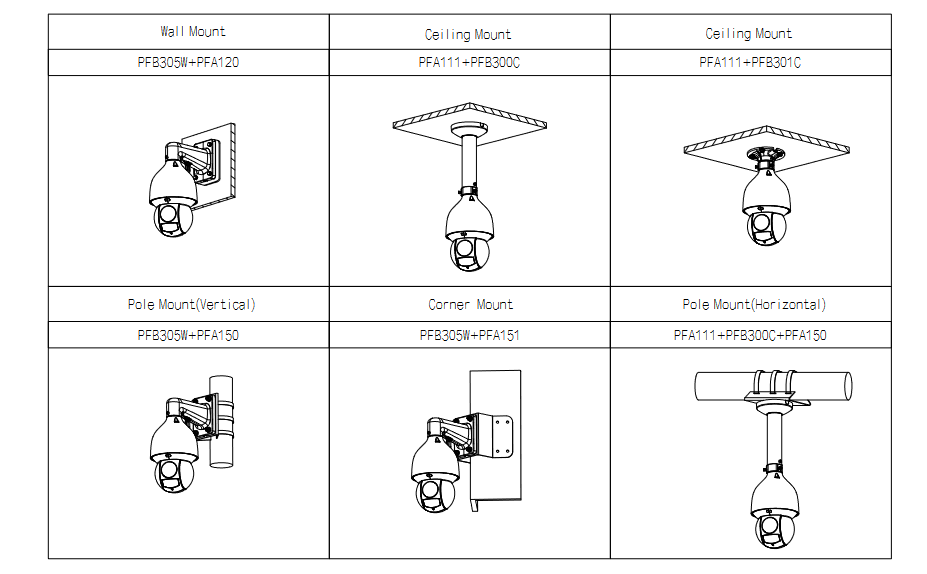 | Wall Mount | Ceiling Mount | Ceiling Mount |
|---|---|---|
| PFB305W+PFA120 | PFA111+PFB300C | PFA111+PFB301C |
| | | |
| Pole Mount(Vertical) | Corner Mount | Pole Mount(Horizontal) |
| PFB305W+PFA150 | PFB305W+PFA151 | PFA111+PFB300C+PFA150 |
| | | |