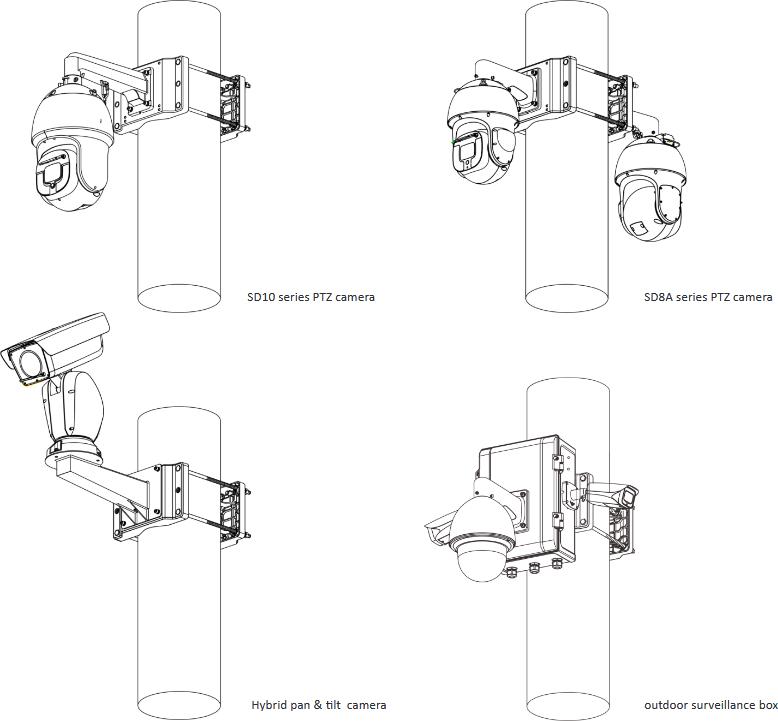 SD10 series PTZ camera

SD8A series PTZ camera

Hybrid pan & tilt camera

outdoor surveillance box