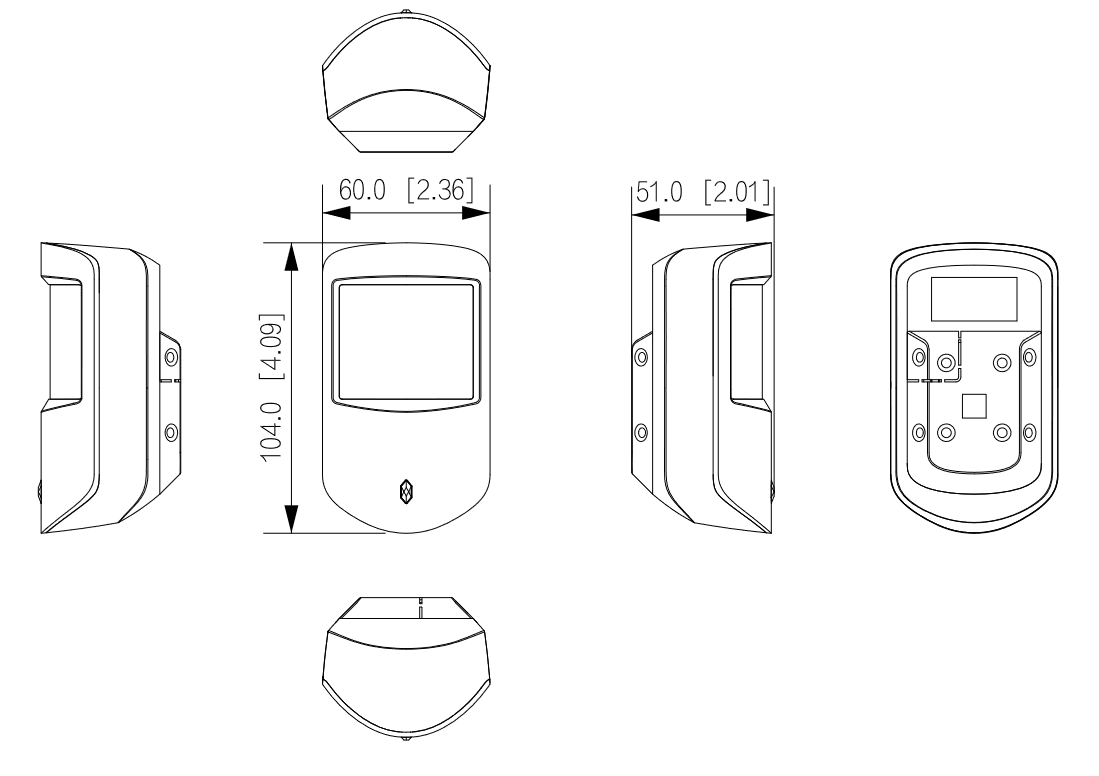 60.0 [2.36]

51.0 [2.01]

104.0 [4.09]