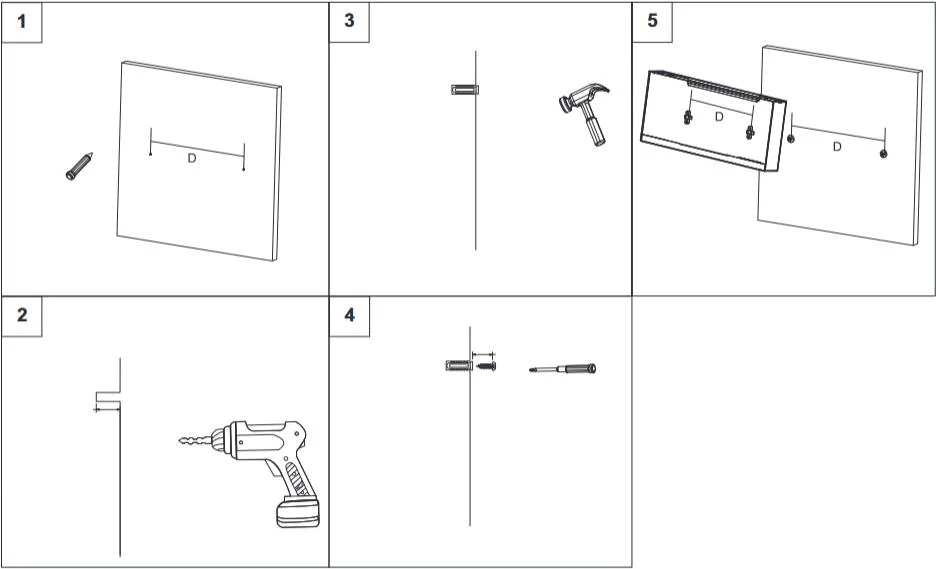 1

D

3

5

D

D

2

4