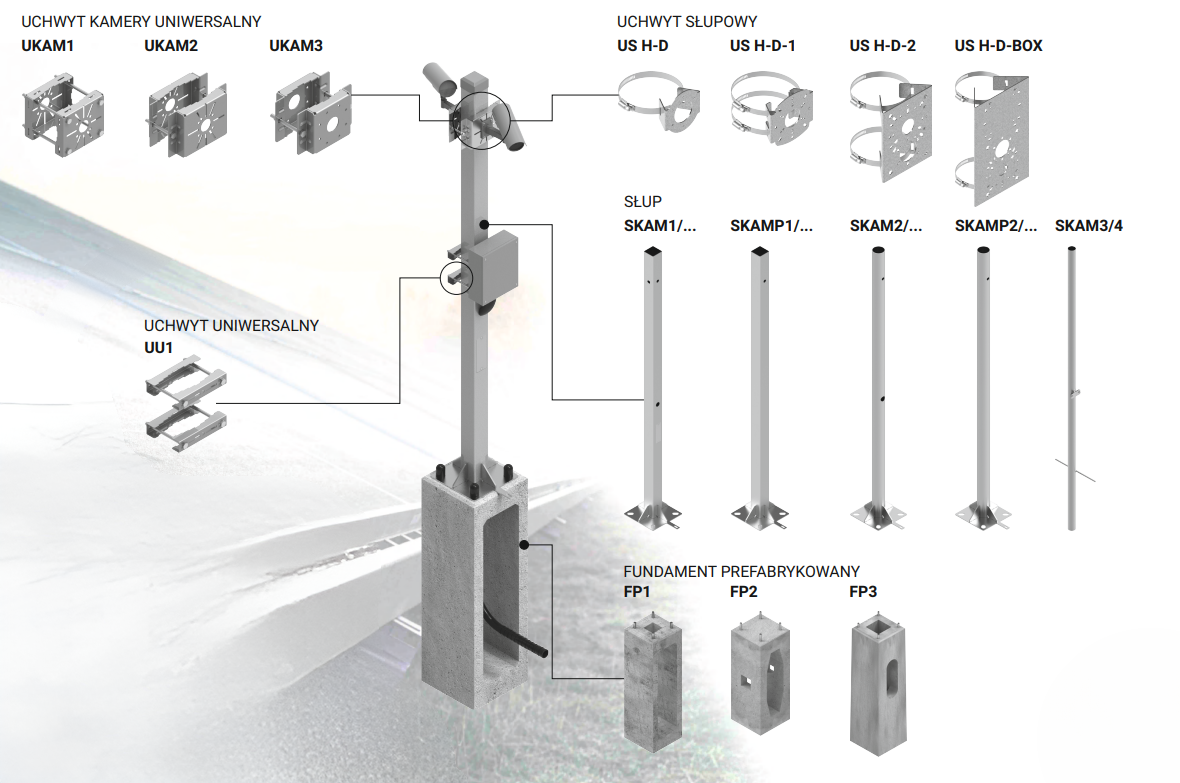 UCHWYT KAMERY UNIWERSALNY
UKAM1
UKAM2
UKAM3

UCHWYT SŁUPOWY
US H-D
US H-D-1
US H-D-2
US H-D-BOX

SŁUP
SKAM1/...
SKAMP1/...
SKAM2/...
SKAMP2/...
SKAM3/4

UCHWYT UNIWERSALNY
UU1

FUNDAMENT PREFABRYKOWANY
FP1
FP2
FP3