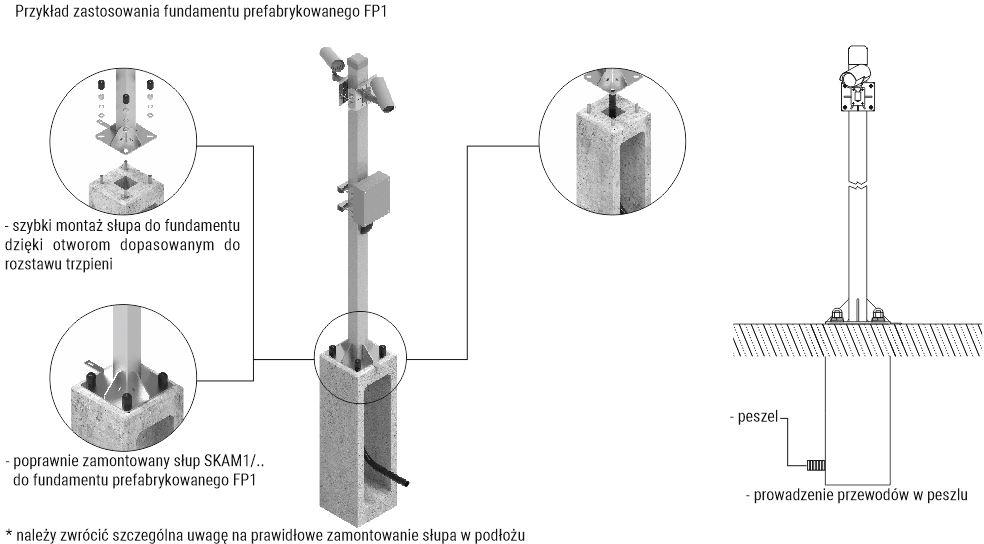 Przykład zastosowania fundamentu prefabrykowanego FP1

- szybki montaż słupa do fundamentu dzięki otworom dopasowanym do rozstawu trzpieni

- poprawnie zamontowany słup SKAM1/.. do fundamentu prefabrykowanego FP1

- peszel

- prowadzenie przewodów w peszlu

* należy zwrócić szczególna uwagę na prawidłowe zamontowanie słupa w podłożu