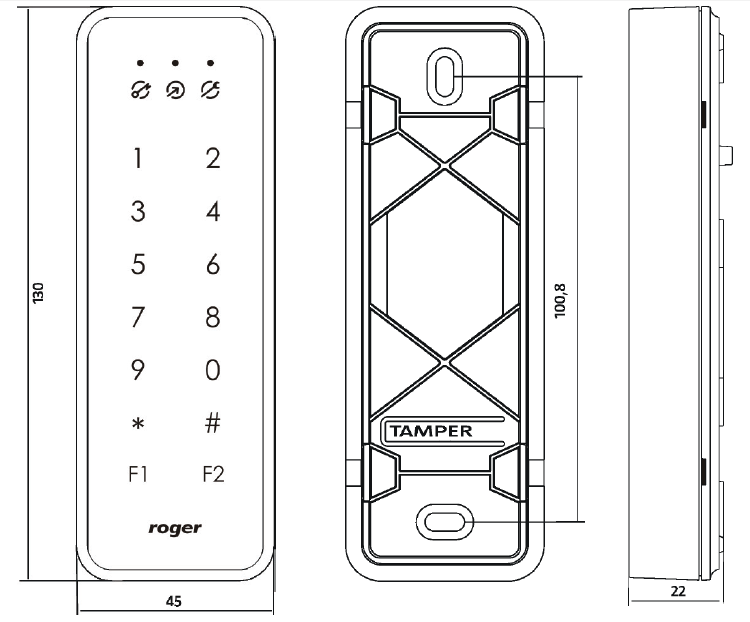 130

1 2
3 4
5 6
7 8
9 0
* #
F1 F2

roger

45

TAMPER

100,8

22